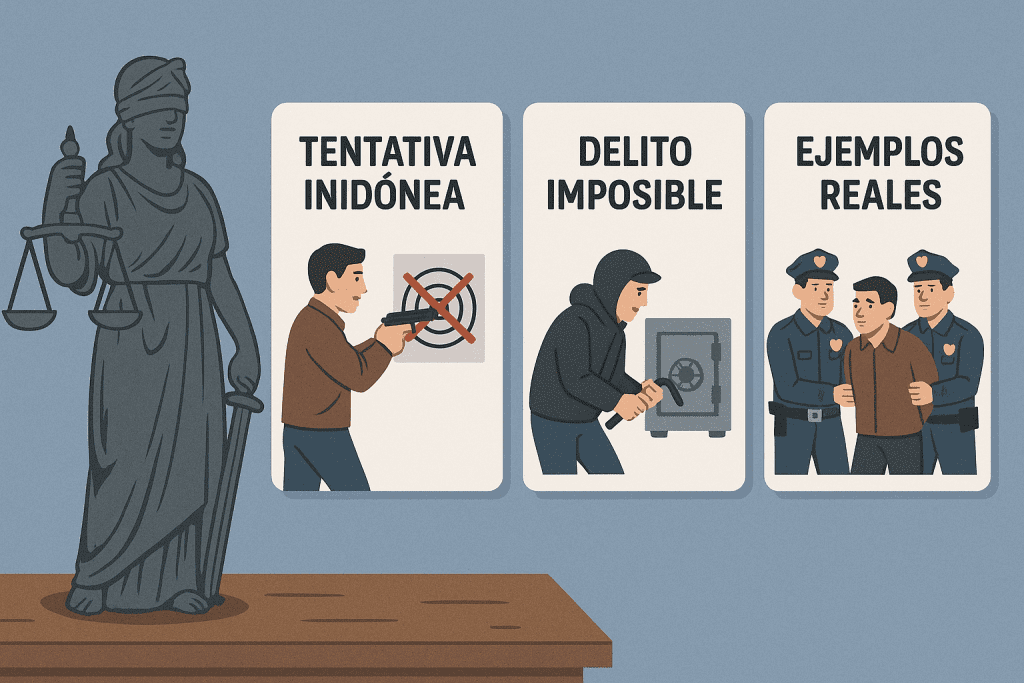 TENTATIVA INIDÓNEA

DELITO IMPOSIBLE

EJEMPLOS REALES